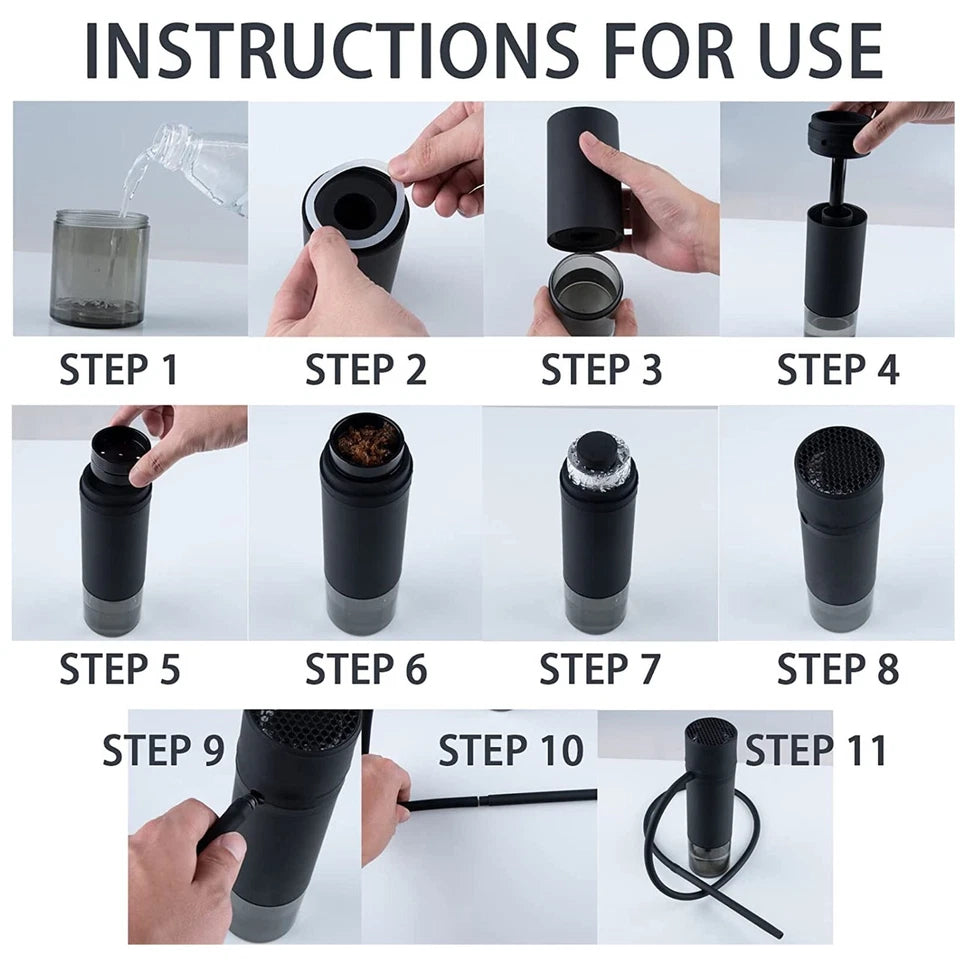 INSTRUCTIONS FOR USE

STEP 1

STEP 2

STEP 3

STEP 4

STEP 5

STEP 6

STEP 7

STEP 8

STEP 9

STEP 10

STEP 11